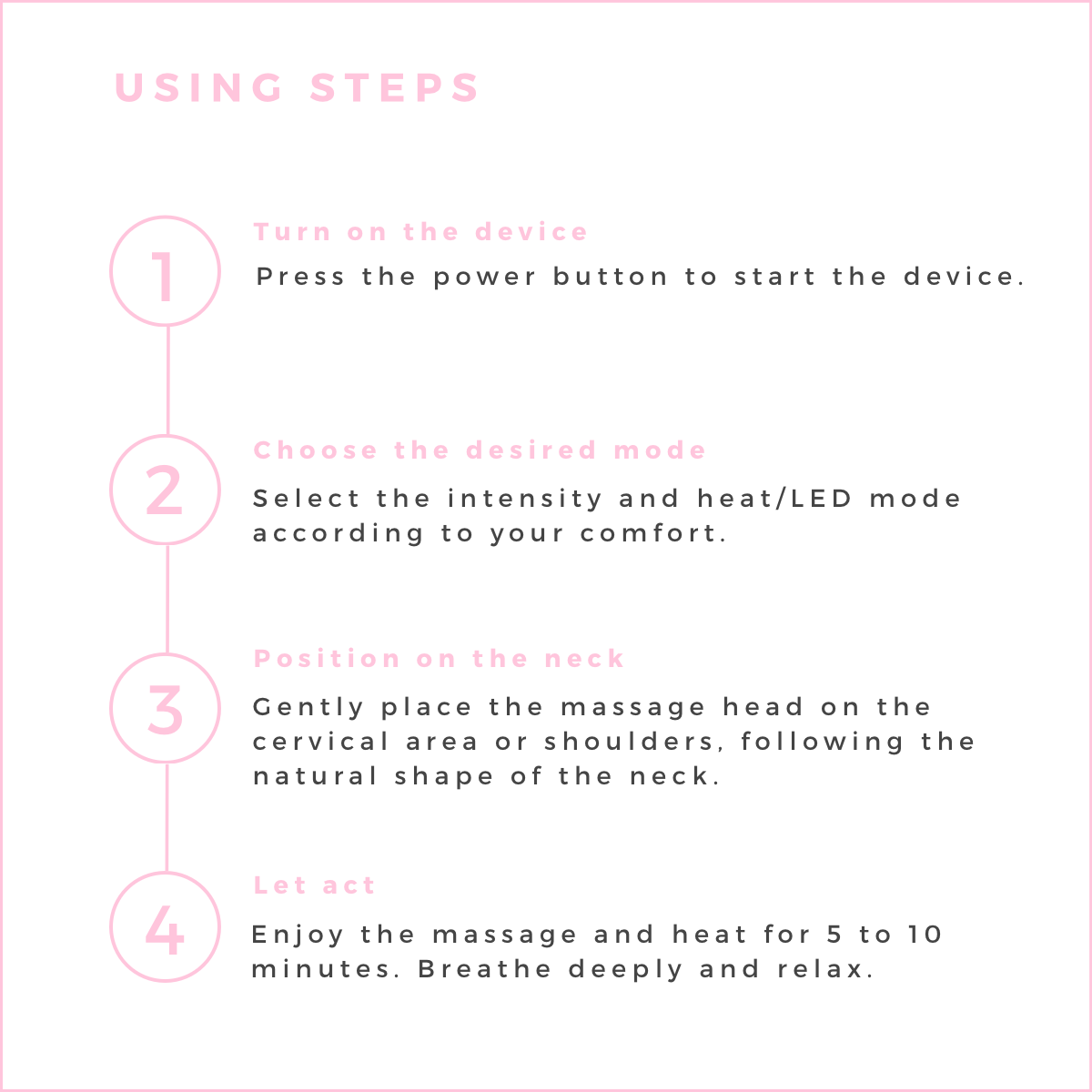 USING STEPS

1

Turn on the device

Press the power button to start the device.

2

Choose the desired mode

Select the intensity and heat/LED mode according to your comfort.

3

Position on the neck

Gently place the massage head on the cervical area or shoulders, following the natural shape of the neck.

4

Let act

Enjoy the massage and heat for 5 to 10 minutes. Breathe deeply and relax.